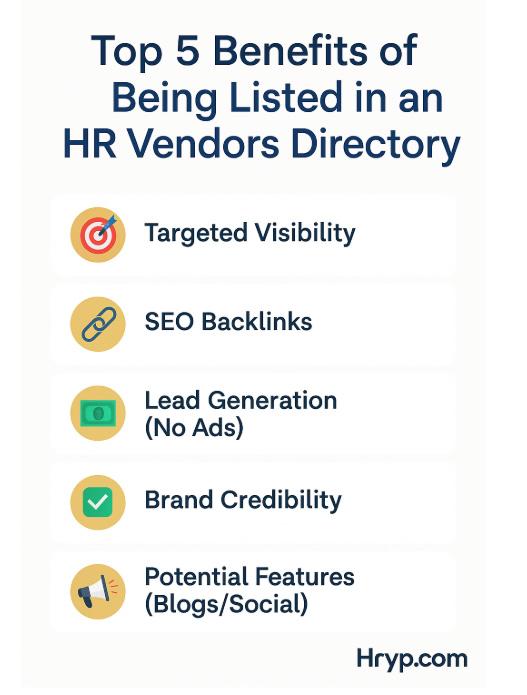 Top 5 Benefits of Being Listed in an HR Vendors Directory

Targeted Visibility

SEO Backlinks

Lead Generation (No Ads)

Brand Credibility

Potential Features (Blogs/Social)

Hryp.com