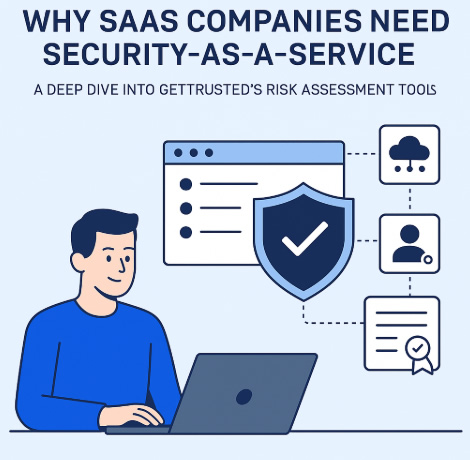 WHY SAAS COMPANIES NEED SECURITY-AS-A-SERVICE

A DEEP DIVE INTO GETTRUSTED'S RISK ASSESSMENT TOOLS